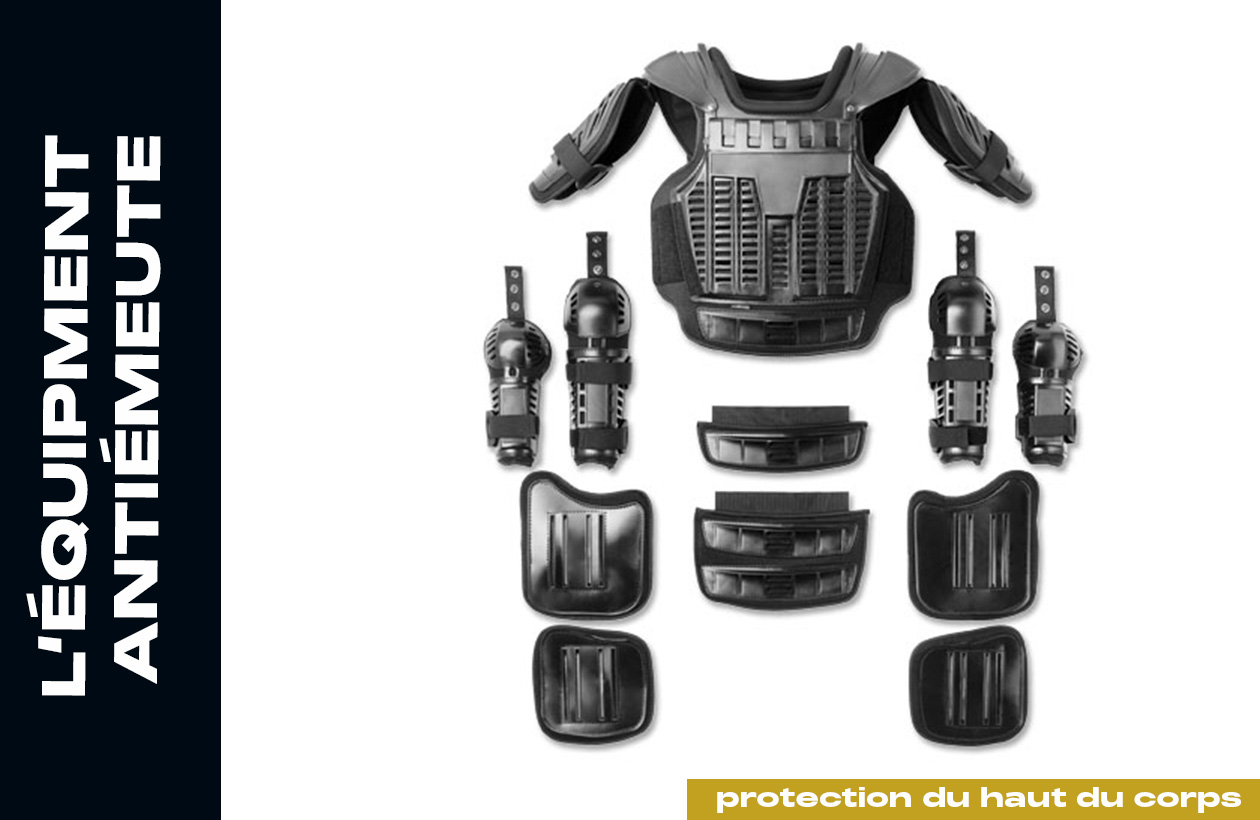 L'ÉQUIPMENT ANTIÉMEUTE

protection du haut du corps